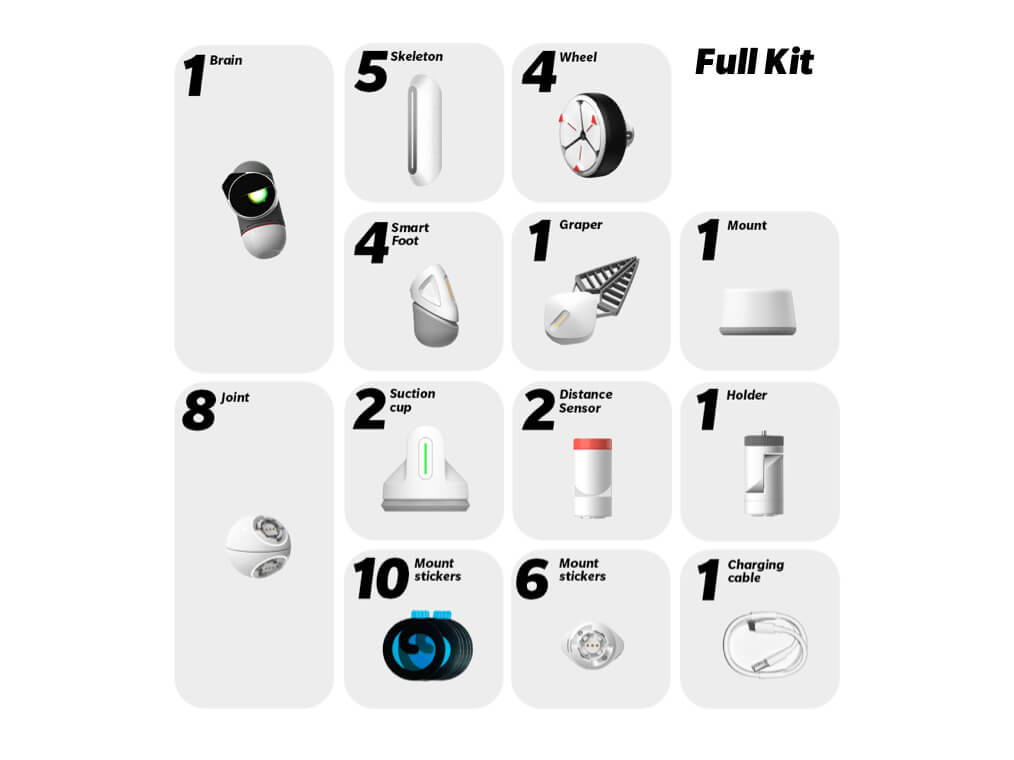 1 Brain

5 Skeleton

4 Wheel

Full Kit

4 Smart Foot

1 Graper

1 Mount

8 Joint

2 Suction cup

2 Distance Sensor

1 Holder

10 Mount stickers

6 Mount stickers

1 Charging cable